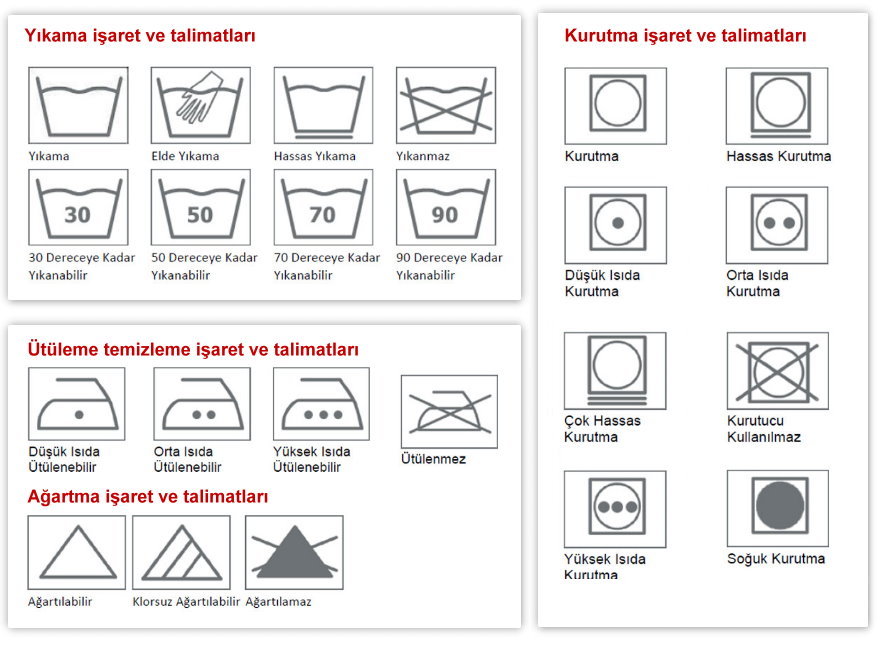 Yıkama işaret ve talimatları

Yıkama

Elde Yıkama

Hassas Yıkama

Yıkanmaz

30

30 Dereceye Kadar Yıkanabilir

50

50 Dereceye Kadar Yıkanabilir

70

70 Dereceye Kadar Yıkanabilir

90

90 Dereceye Kadar Yıkanabilir

Ütüleme temizleme işaret ve talimatları

Düşük Isıda Ütülenebilir

Orta Isıda Ütülenebilir

Yüksek Isıda Ütülenebilir

Ütülenmez

Ağartma işaret ve talimatları

Ağartılabilir

Klorsuz Ağartılabilir

Ağartılamaz

Kurutma işaret ve talimatları

Kurutma

Hassas Kurutma

Düşük Isıda Kurutma

Orta Isıda Kurutma

Çok Hassas Kurutma

Kurutucu Kullanılmaz

Yüksek Isıda Kurutma

Soğuk Kurutma